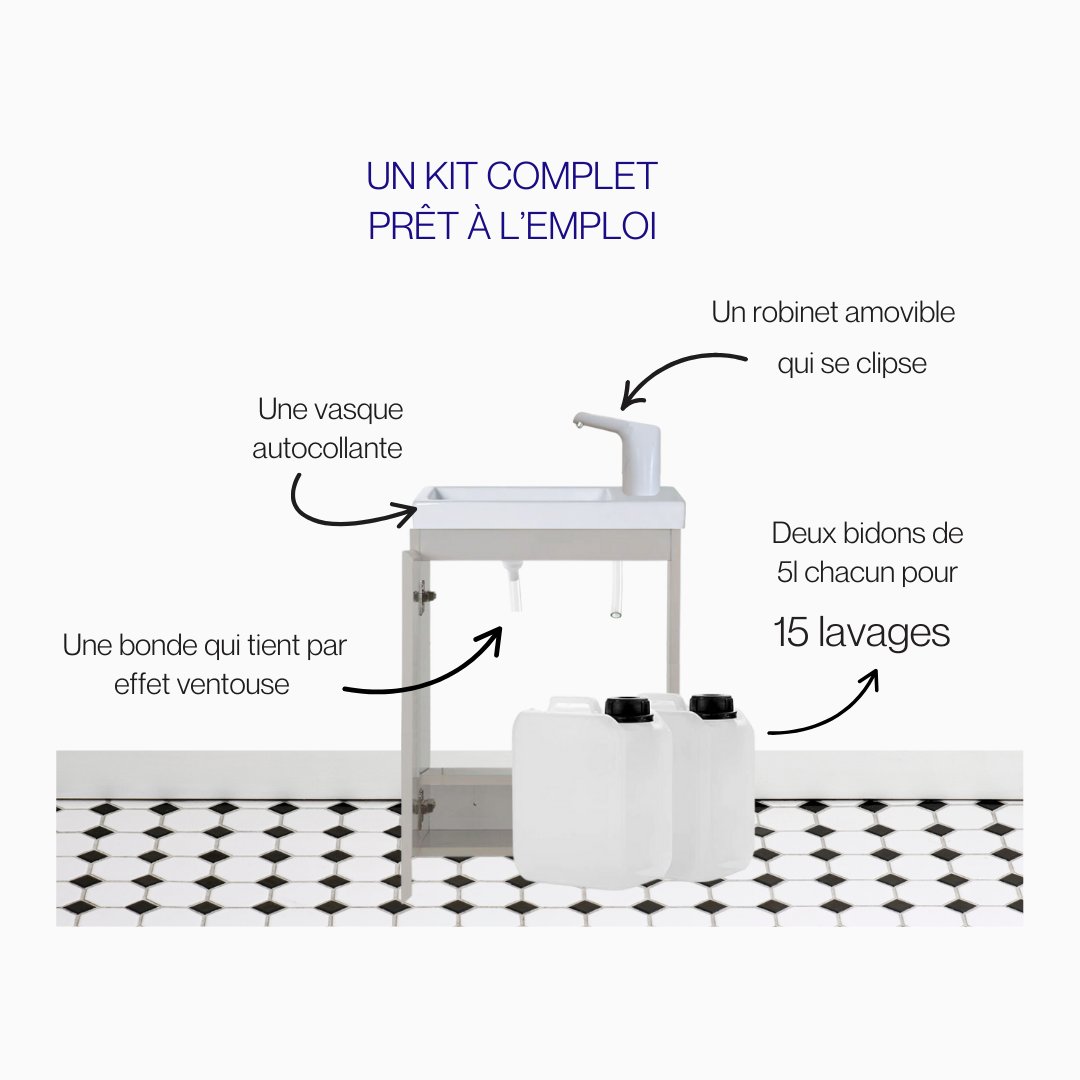 UN KIT COMPLET
PRÊT À L'EMPLOI

Un robinet amovible
qui se clipse

Une vasque autocollante

Deux bidons de 5l chacun pour
15 lavages

Une bonde qui tient par effet ventouse